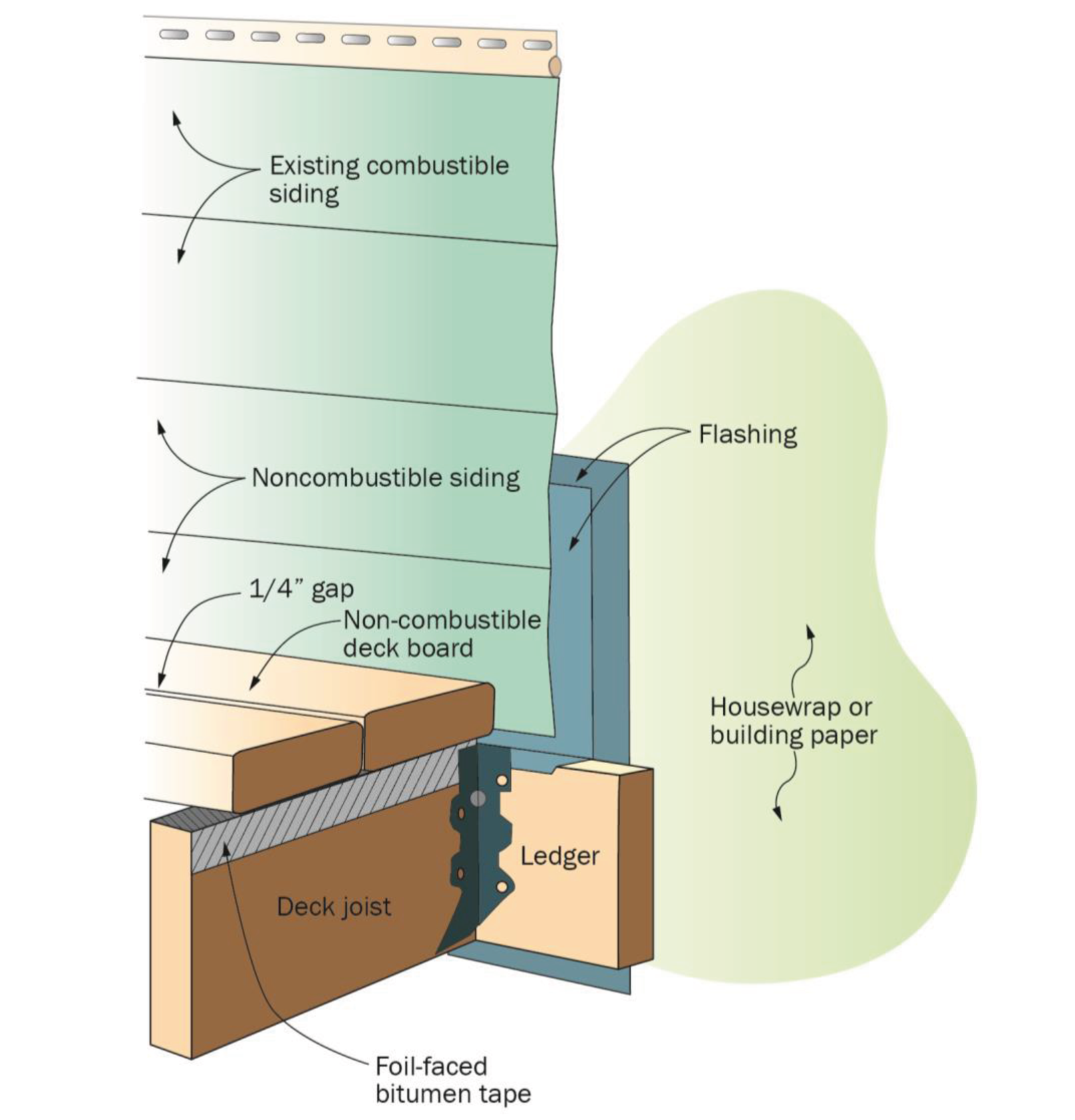 Existing combustible siding

Flashing

Noncombustible siding

1/4" gap

Non-combustible deck board

Housewrap or building paper

Ledger

Deck joist

Foil-faced bitumen tape