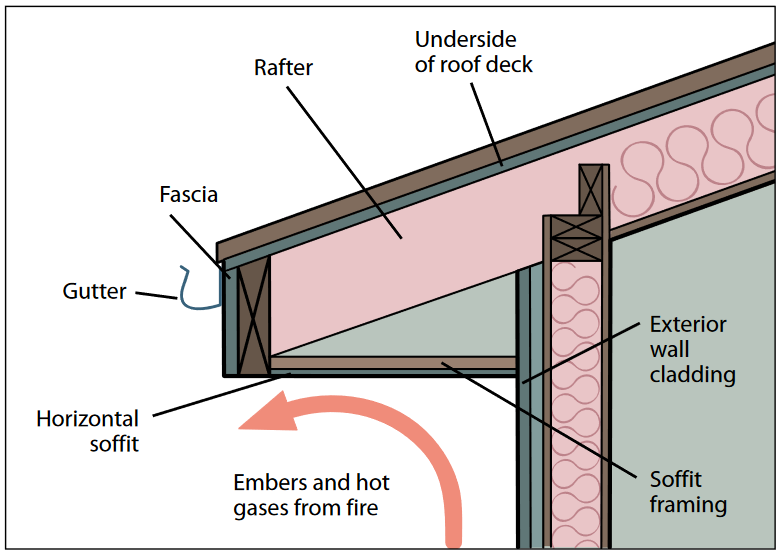 Underside of roof deck

Rafter

Fascia

Gutter

Exterior wall cladding

Horizontal soffit

Embers and hot gases from fire

Soffit framing