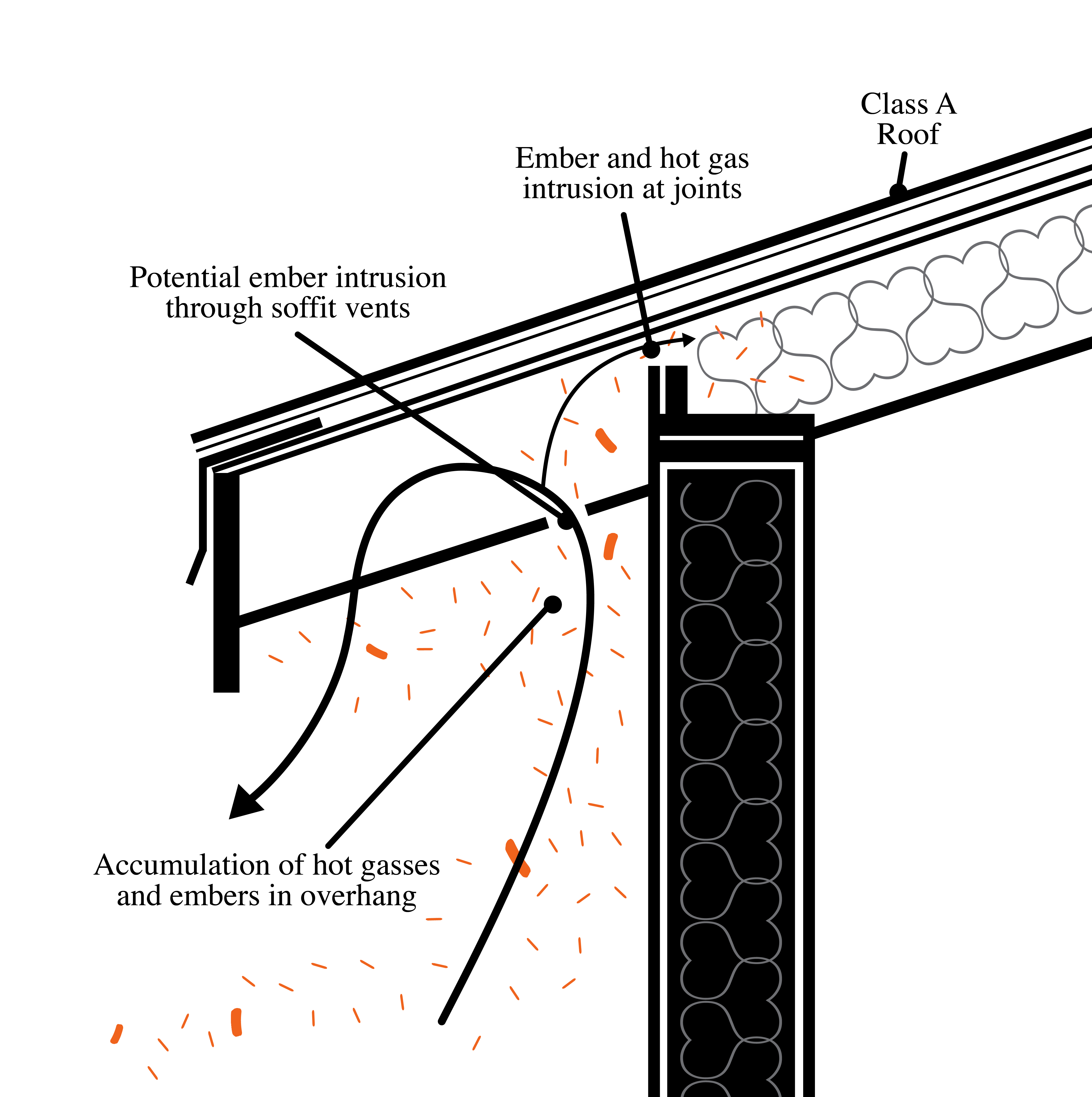 Class A
Roof

Ember and hot gas
intrusion at joints

Potential ember intrusion
through soffit vents

Accumulation of hot gasses
and embers in overhang