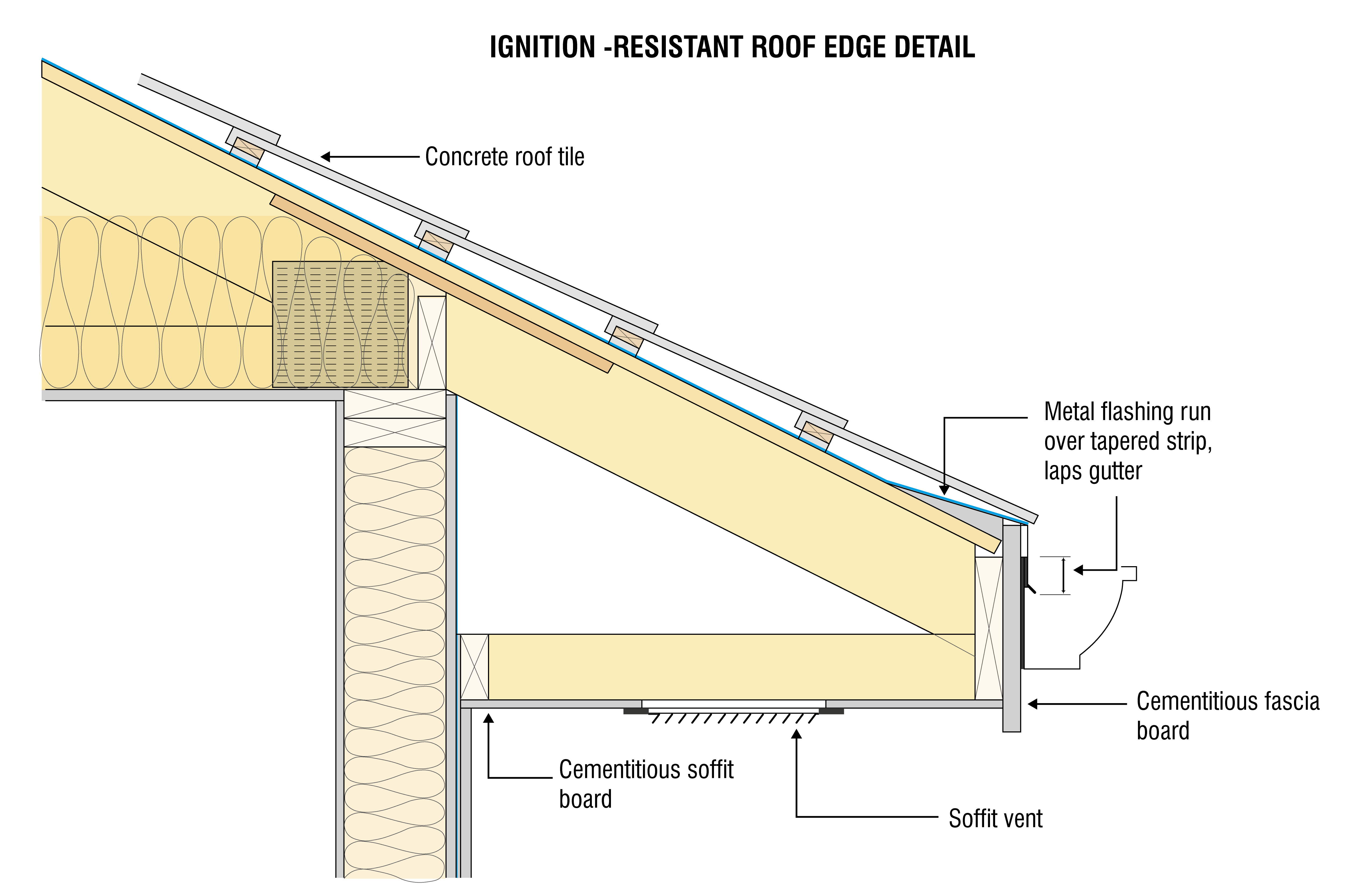 IGNITION -RESISTANT ROOF EDGE DETAIL

Concrete roof tile

Metal flashing run over tapered strip, laps gutter

Cementitious fascia board

Cementitious soffit board

Soffit vent