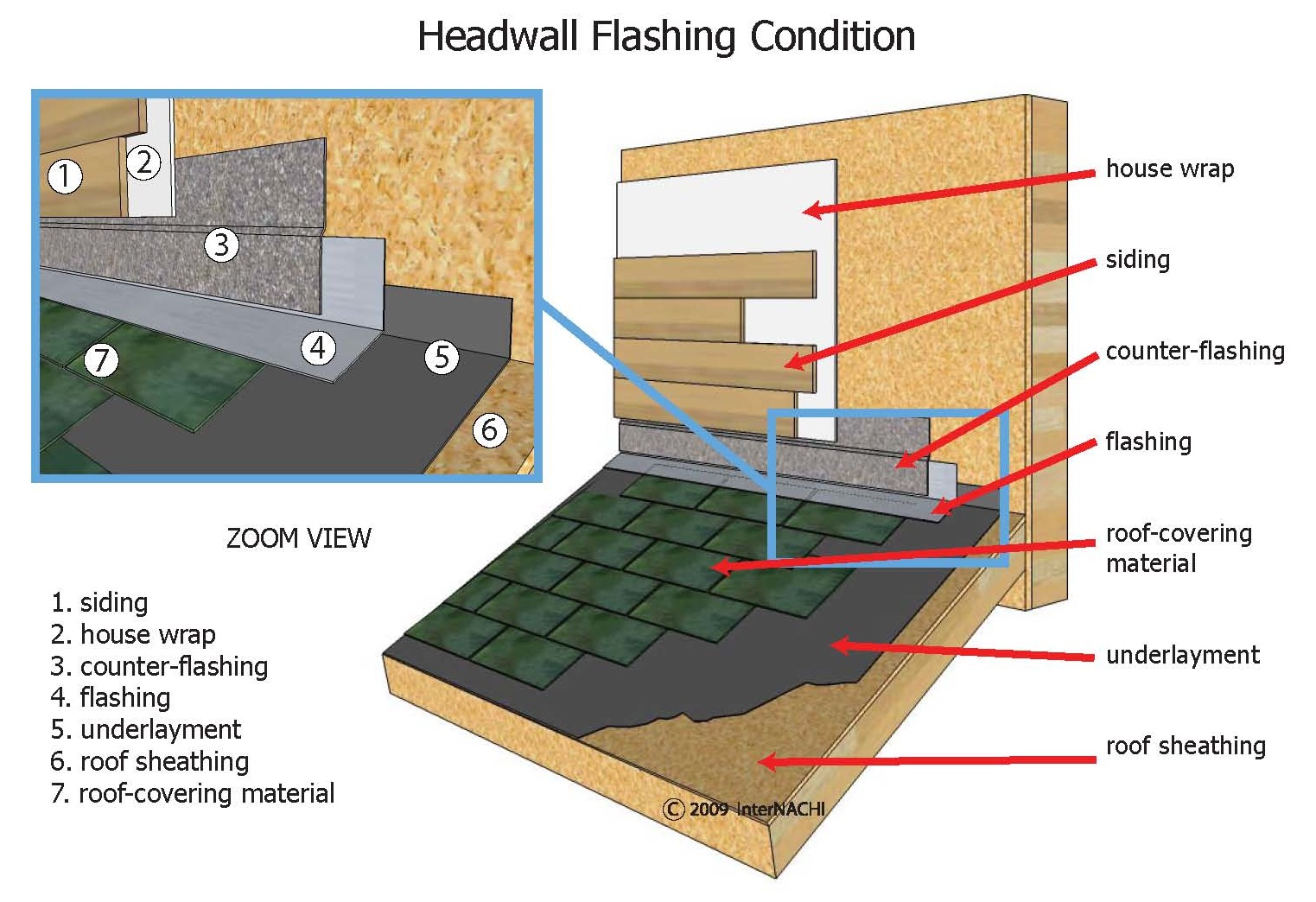 Headwall Flashing Condition

1
2
3
4
5
6
7

ZOOM VIEW

1. siding
2. house wrap
3. counter-flashing
4. flashing
5. underlayment
6. roof sheathing
7. roof-covering material

house wrap

siding

counter-flashing

flashing

roof-covering material

underlayment

roof sheathing

© 2009 InterNACHI