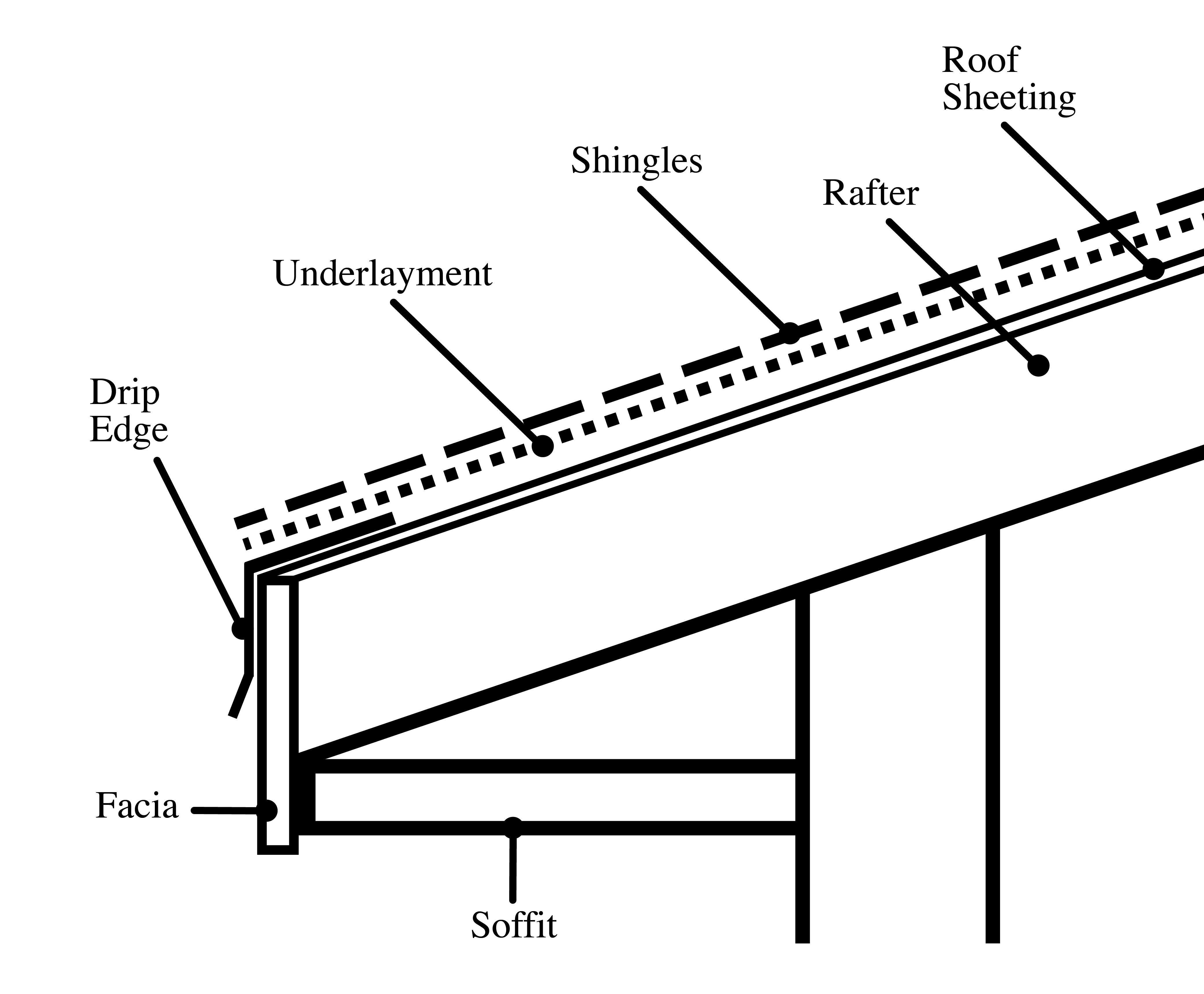 Roof Sheeting

Shingles

Rafter

Underlayment

Drip Edge

Facia

Soffit