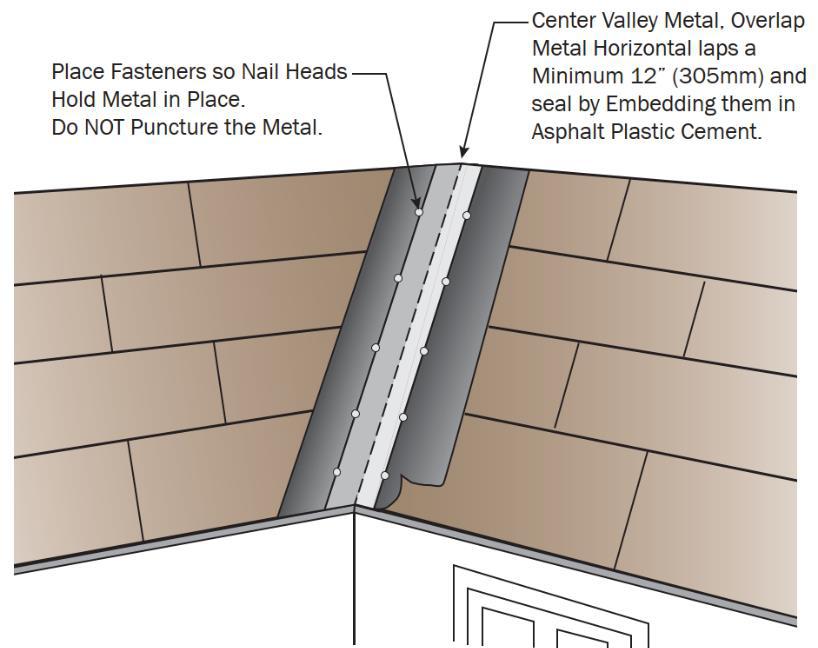 Place Fasteners so Nail Heads Hold Metal in Place.
Do NOT Puncture the Metal.

Center Valley Metal, Overlap Metal Horizontal laps a Minimum 12" (305mm) and seal by Embedding them in Asphalt Plastic Cement.