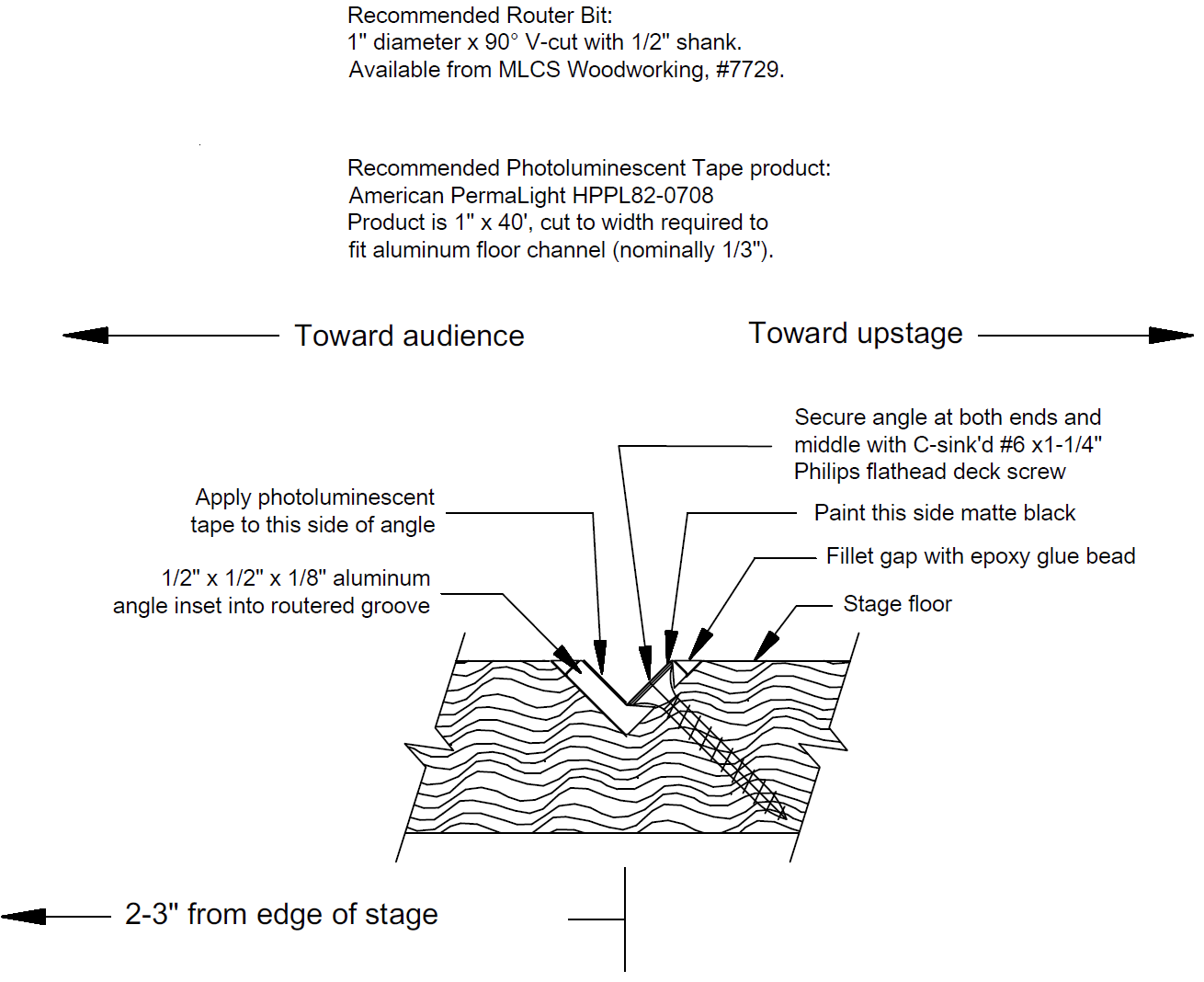 Recommended Router Bit:
1" diameter x 90° V-cut with 1/2" shank.
Available from MLCS Woodworking, #7729.

Recommended Photoluminescent Tape product:
American PermaLight HPPL82-0708
Product is 1" x 40', cut to width required to
fit aluminum floor channel (nominally 1/3").

Toward audience

Toward upstage

Secure angle at both ends and middle with C-sink'd #6 x1-1/4" Philips flathead deck screw

Apply photoluminescent tape to this side of angle

Paint this side matte black

Fillet gap with epoxy glue bead

1/2" x 1/2" x 1/8" aluminum angle inset into routered groove

Stage floor

2-3" from edge of stage