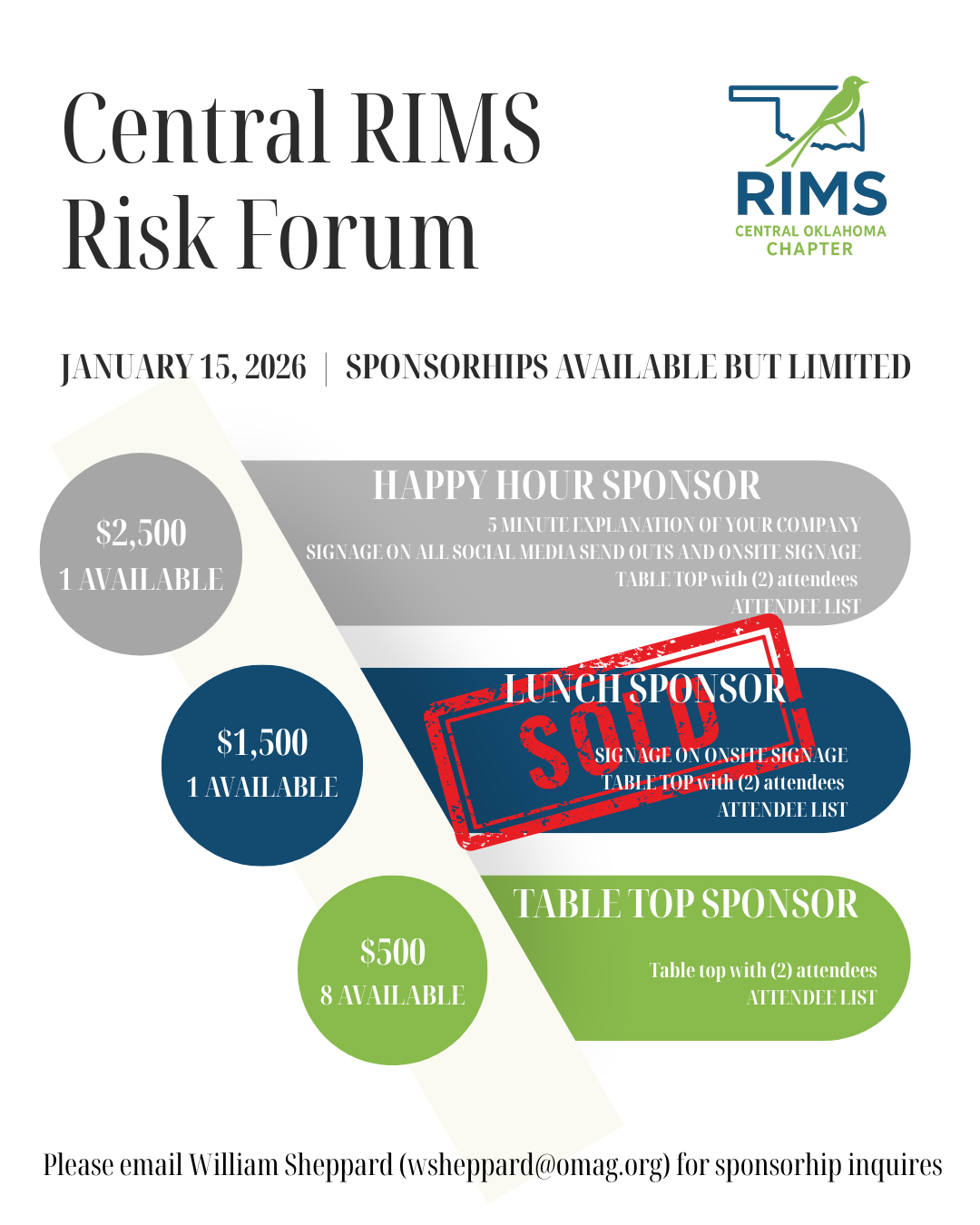 Central RIMS Risk Forum

RIMS
CENTRAL OKLAHOMA CHAPTER

JANUARY 15, 2026 | SPONSORHIPS AVAILABLE BUT LIMITED

$2,500
1 AVAILABLE

HAPPY HOUR SPONSOR
5 MINUTE EXPLANATION OF YOUR COMPANY
SIGNAGE ON ALL SOCIAL MEDIA SEND OUTS AND ONSITE SIGNAGE
TABLE TOP with (2) attendees
ATTENDEE LIST

$1,500
1 AVAILABLE

LUNCH SPONSOR
SOLD
SIGNAGE ON ONSITE SIGNAGE
TABLE TOP with (2) attendees
ATTENDEE LIST

$500
8 AVAILABLE

TABLE TOP SPONSOR
Table top with (2) attendees
ATTENDEE LIST

Please email William Sheppard (wsheppard@omag.org) for sponsorhip inquires