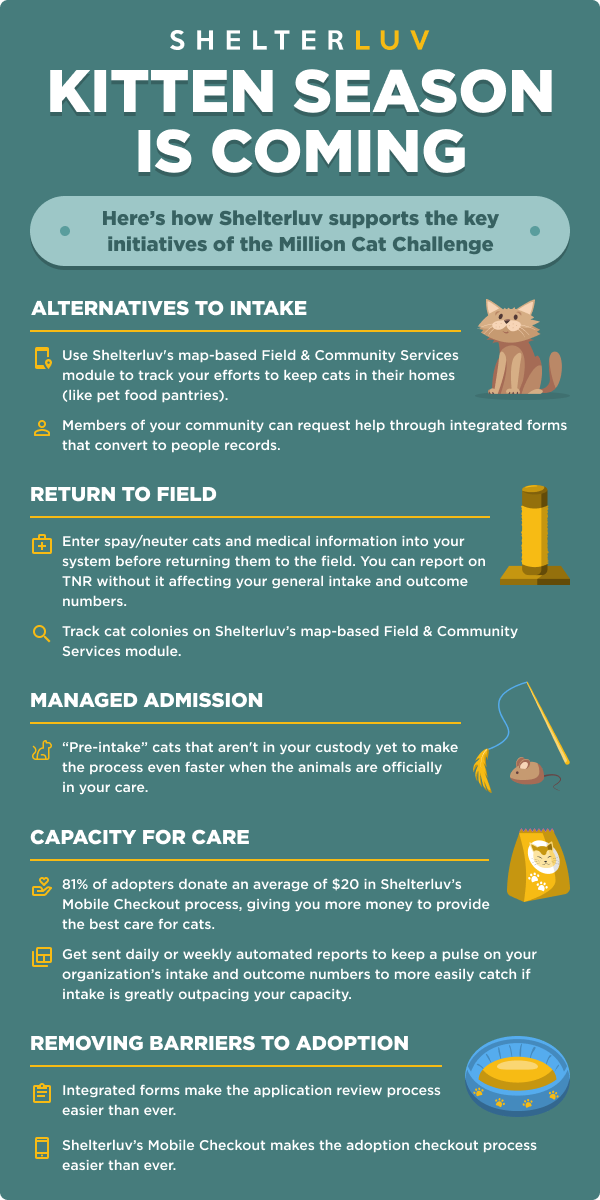 SHELTERLUV

KITTEN SEASON IS COMING

Here's how Shelterluv supports the key initiatives of the Million Cat Challenge

ALTERNATIVES TO INTAKE

Use Shelterluv's map-based Field & Community Services module to track your efforts to keep cats in their homes (like pet food pantries).

Members of your community can request help through integrated forms that convert to people records.

RETURN TO FIELD

Enter spay/neuter cats and medical information into your system before returning them to the field. You can report on TNR without it affecting your general intake and outcome numbers.

Track cat colonies on Shelterluv's map-based Field & Community Services module.

MANAGED ADMISSION

"Pre-intake" cats that aren't in your custody yet to make the process even faster when the animals are officially in your care.

CAPACITY FOR CARE

81% of adopters donate an average of $20 in Shelterluv's Mobile Checkout process, giving you more money to provide the best care for cats.

Get sent daily or weekly automated reports to keep a pulse on your organization's intake and outcome numbers to more easily catch if intake is greatly outpacing your capacity.

REMOVING BARRIERS TO ADOPTION

Integrated forms make the application review process easier than ever.

Shelterluv's Mobile Checkout makes the adoption checkout process easier than ever.