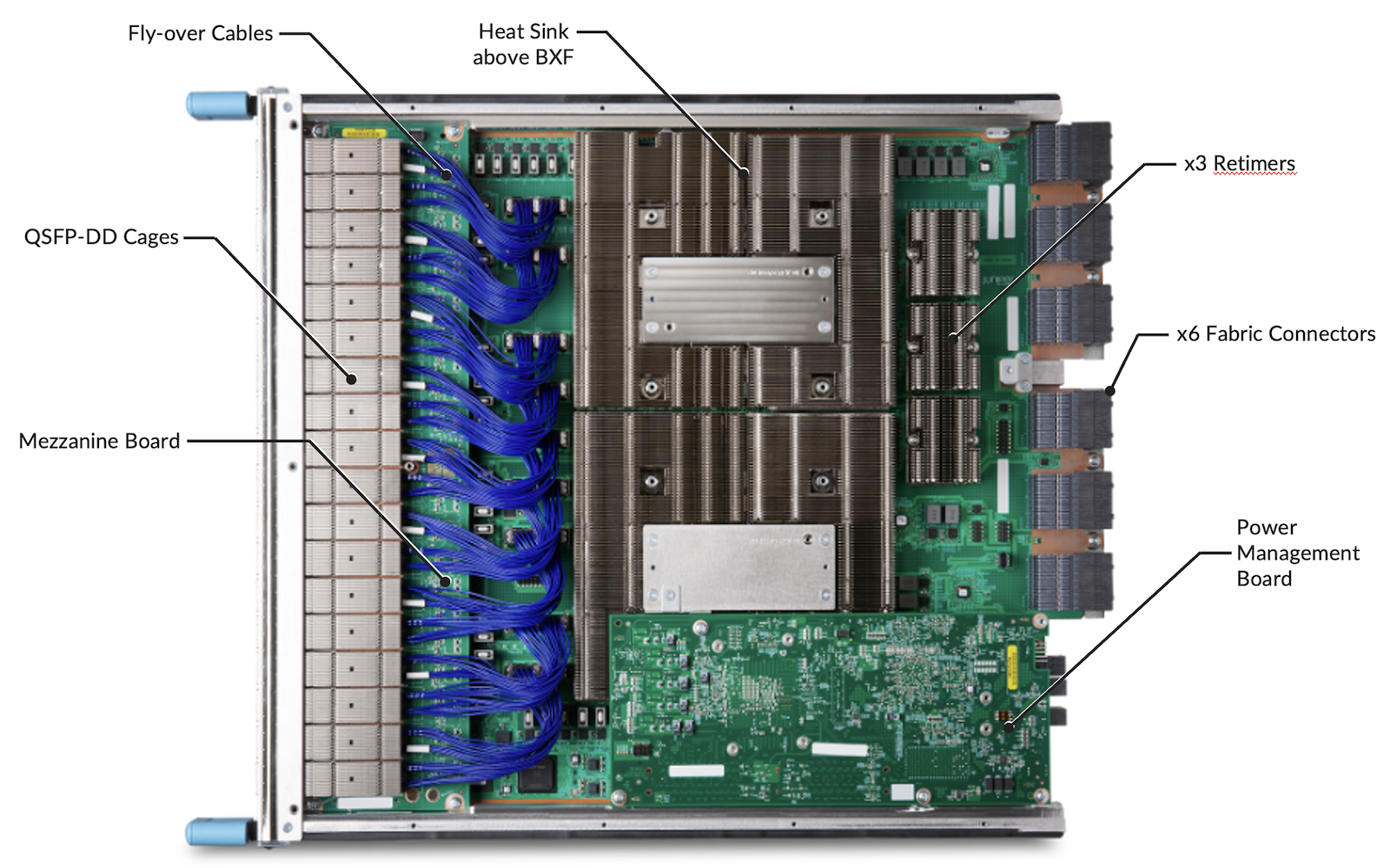 Fly-over Cables

Heat Sink above BXF

x3 Retimers

QSFP-DD Cages

x6 Fabric Connectors

Mezzanine Board

Power Management Board