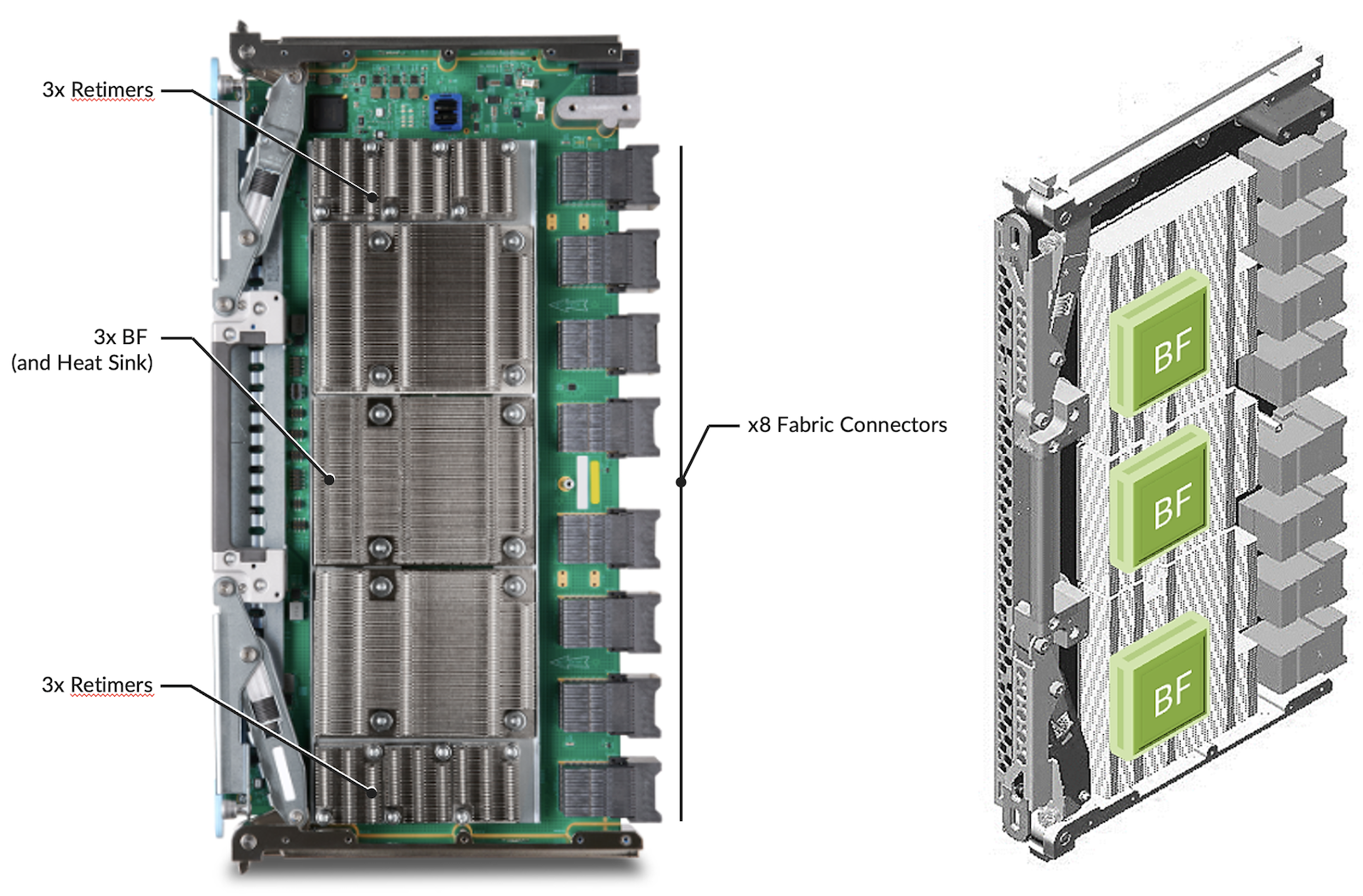 3x Retimers

3x BF
(and Heat Sink)

3x Retimers

x8 Fabric Connectors

BF

BF

BF