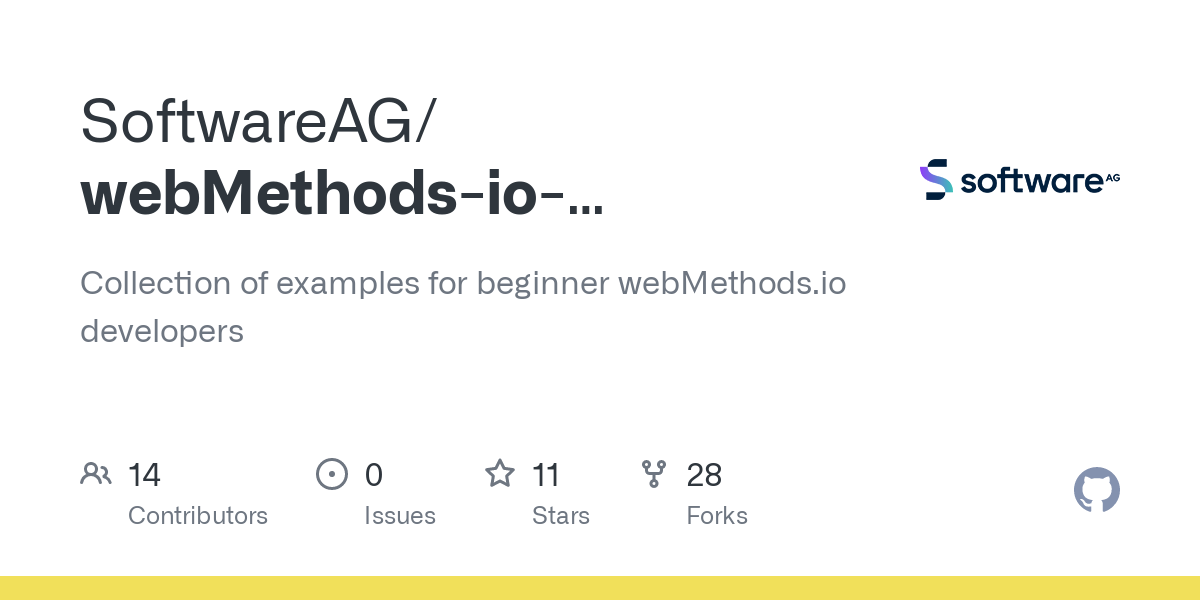 SoftwareAG/
webMethods-io-...

software AG

Collection of examples for beginner webMethods.io developers

14
Contributors

0
Issues

11
Stars

28
Forks