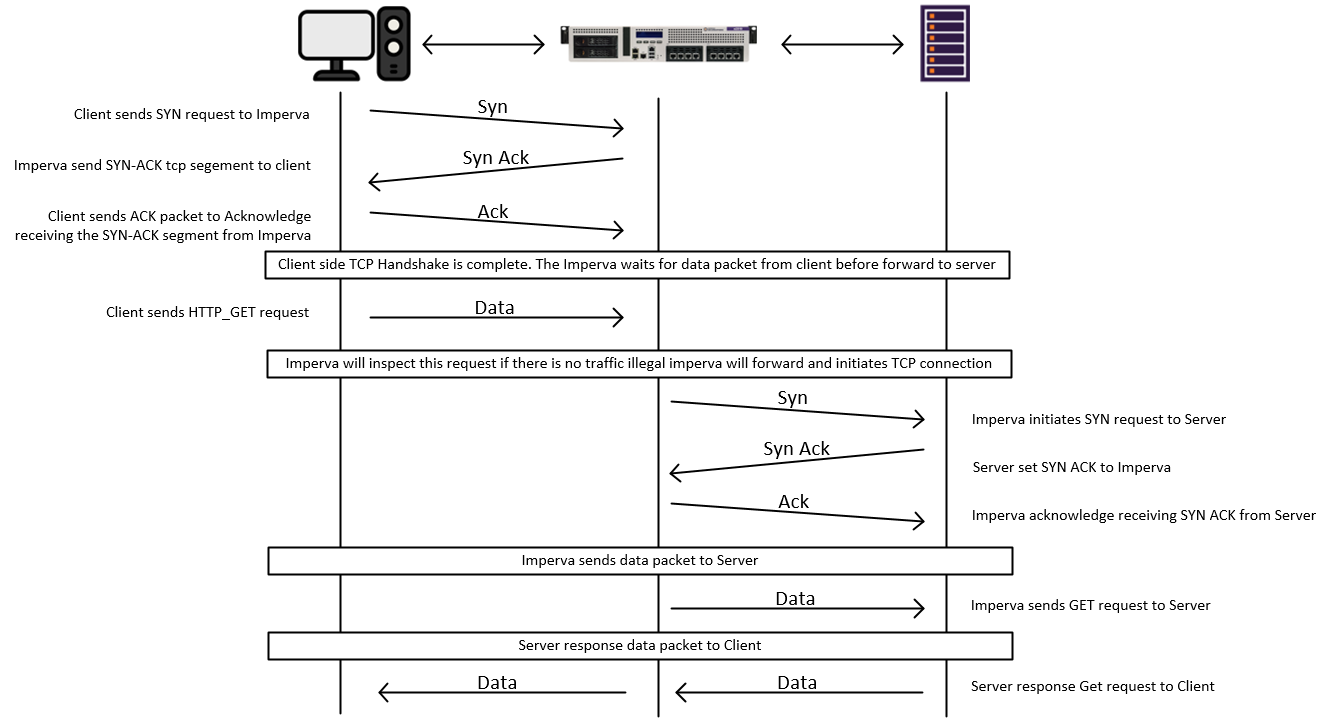 Client sends SYN request to Imperva

Syn

Imperva send SYN-ACK tcp segement to client

Syn Ack

Client sends ACK packet to Acknowledge receiving the SYN-ACK segment from Imperva

Ack

Client side TCP Handshake is complete. The Imperva waits for data packet from client before forward to server

Client sends HTTP_GET request

Data

Imperva will inspect this request if there is no traffic illegal imperva will forward and initiates TCP connection

Syn

Imperva initiates SYN request to Server

Syn Ack

Server set SYN ACK to Imperva

Ack

Imperva acknowledge receiving SYN ACK from Server

Imperva sends data packet to Server

Data

Imperva sends GET request to Server

Server response data packet to Client

Data

Data

Server response Get request to Client