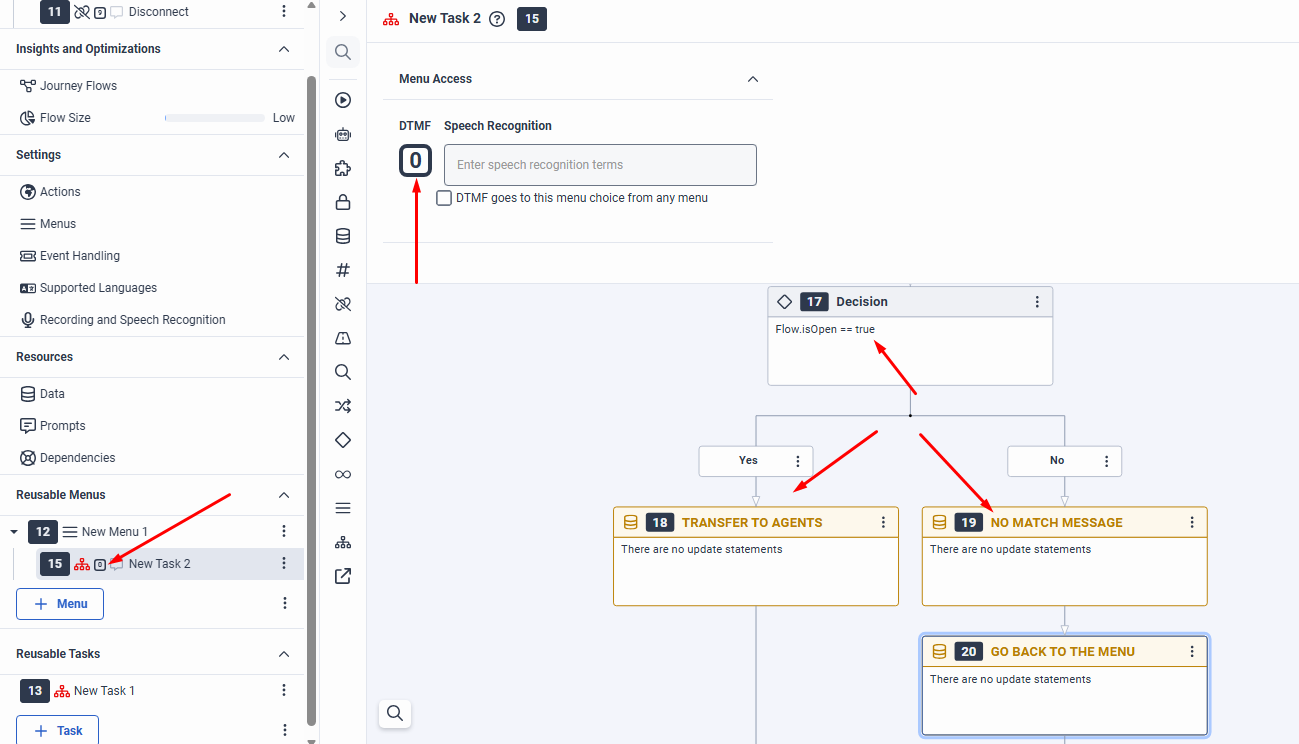 11 9 Disconnect

Insights and Optimizations

Journey Flows

Flow Size Low

Settings

Actions

Menus

Event Handling

Supported Languages

Recording and Speech Recognition

Resources

Data

Prompts

Dependencies

Reusable Menus

12 New Menu 1

15 0 New Task 2

+ Menu

Reusable Tasks

13 New Task 1

+ Task

New Task 2 15

Menu Access

DTMF Speech Recognition

0 Enter speech recognition terms

DTMF goes to this menu choice from any menu

17 Decision

Flow.isOpen == true

Yes

No

18 TRANSFER TO AGENTS

There are no update statements

19 NO MATCH MESSAGE

There are no update statements

20 GO BACK TO THE MENU

There are no update statements