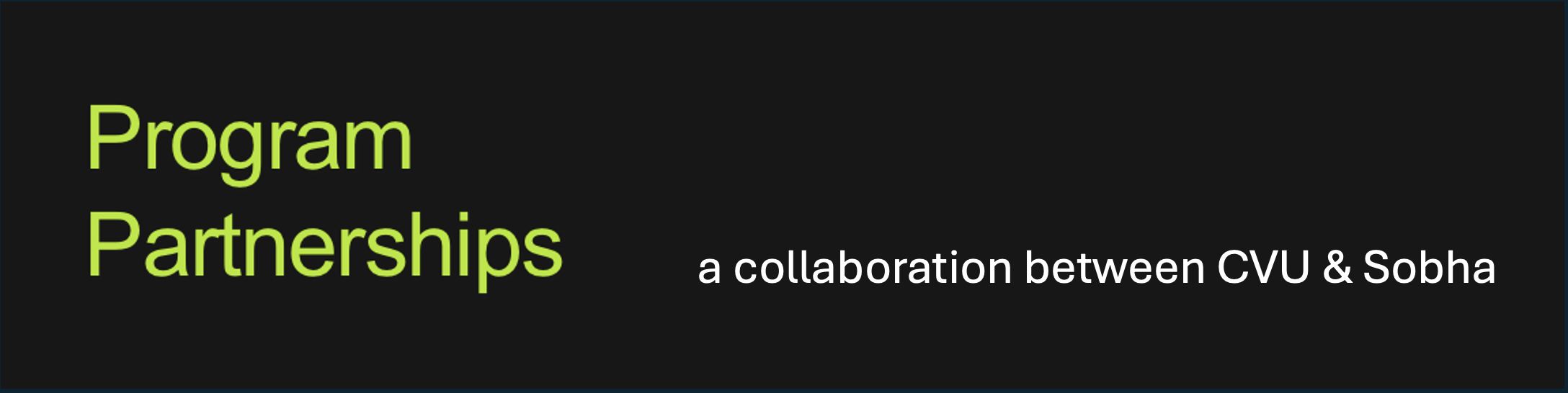 Program Partnerships

a collaboration between CVU & Sobha