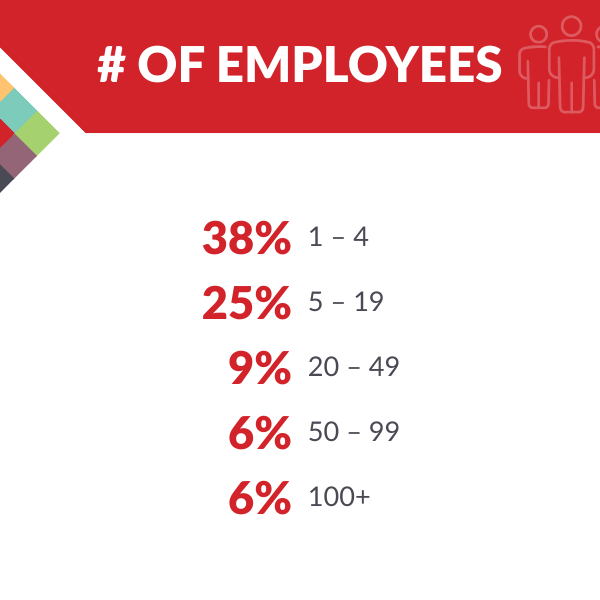 # OF EMPLOYEES

38% 1 – 4

25% 5 – 19

9% 20 – 49

6% 50 – 99

6% 100+