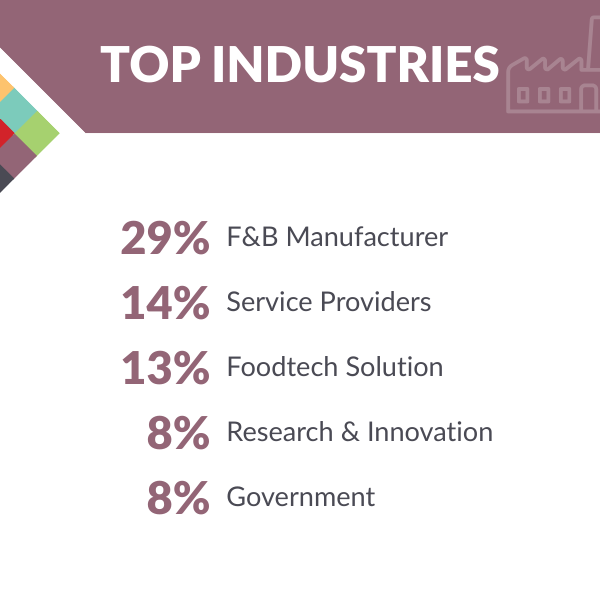 TOP INDUSTRIES

29% F&B Manufacturer
14% Service Providers
13% Foodtech Solution
8% Research & Innovation
8% Government