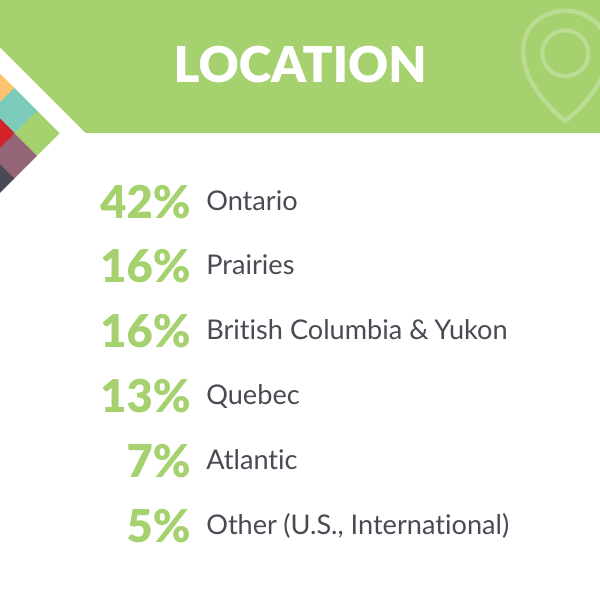 LOCATION

42% Ontario

16% Prairies

16% British Columbia & Yukon

13% Quebec

7% Atlantic

5% Other (U.S., International)