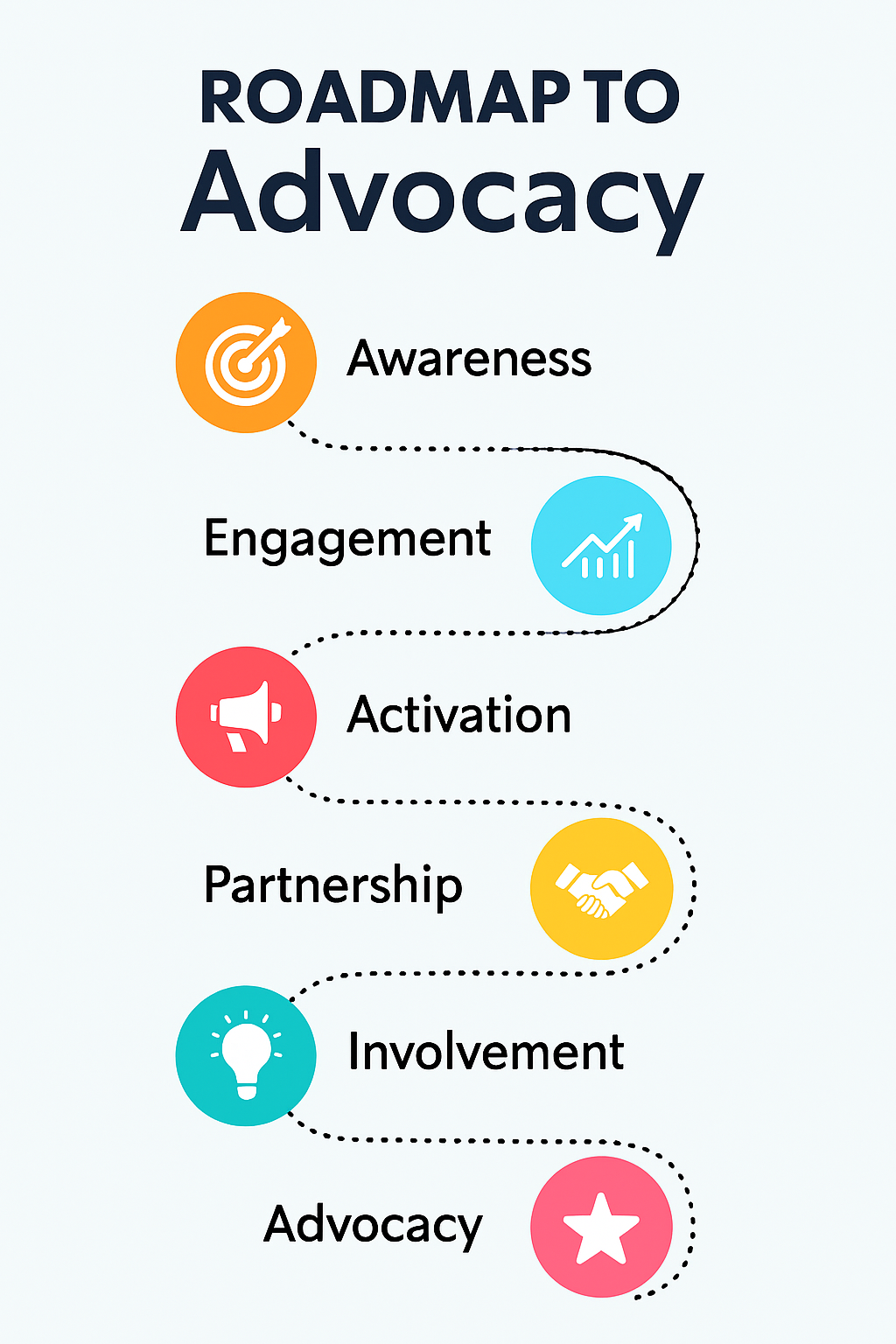 ROADMAP TO
Advocacy

Awareness

Engagement

Activation

Partnership

Involvement

Advocacy