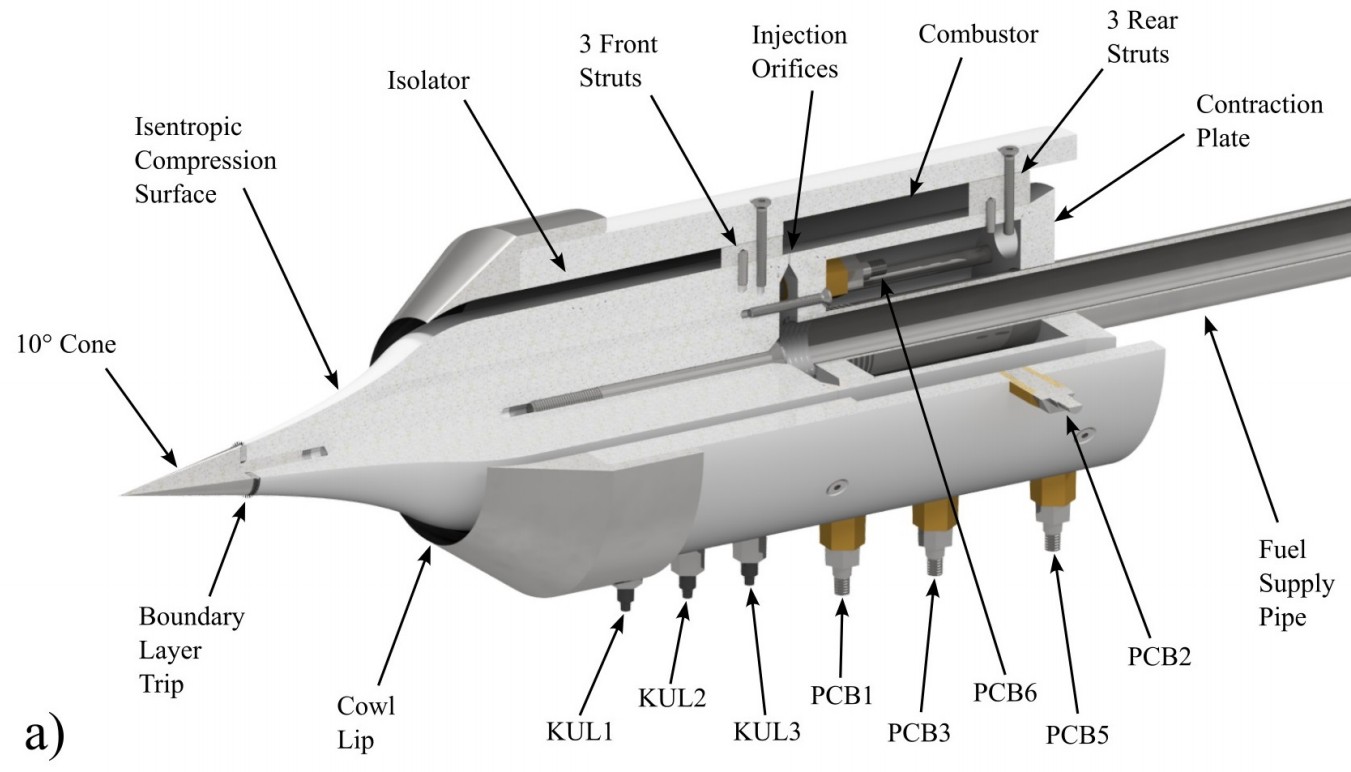 Isentropic Compression Surface

Isolator

3 Front Struts

Injection Orifices

Combustor

3 Rear Struts

Contraction Plate

10° Cone

Boundary Layer Trip

Cowl Lip

KUL1

KUL2

KUL3

PCB1

PCB3

PCB6

PCB5

PCB2

Fuel Supply Pipe

a)